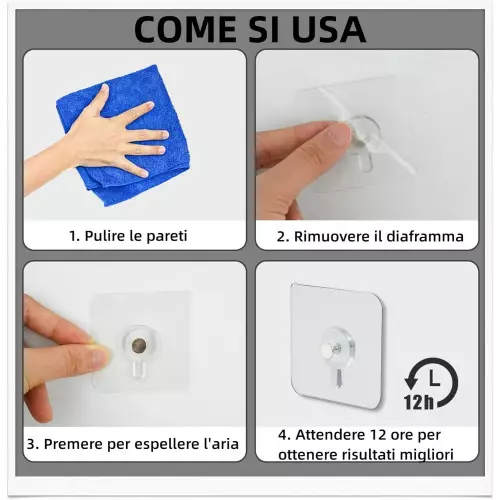 COME SI USA

1. Pulire le pareti

2. Rimuovere il diaframma

3. Premere per espellere l'aria

12h

4. Attendere 12 ore per ottenere risultati migliori