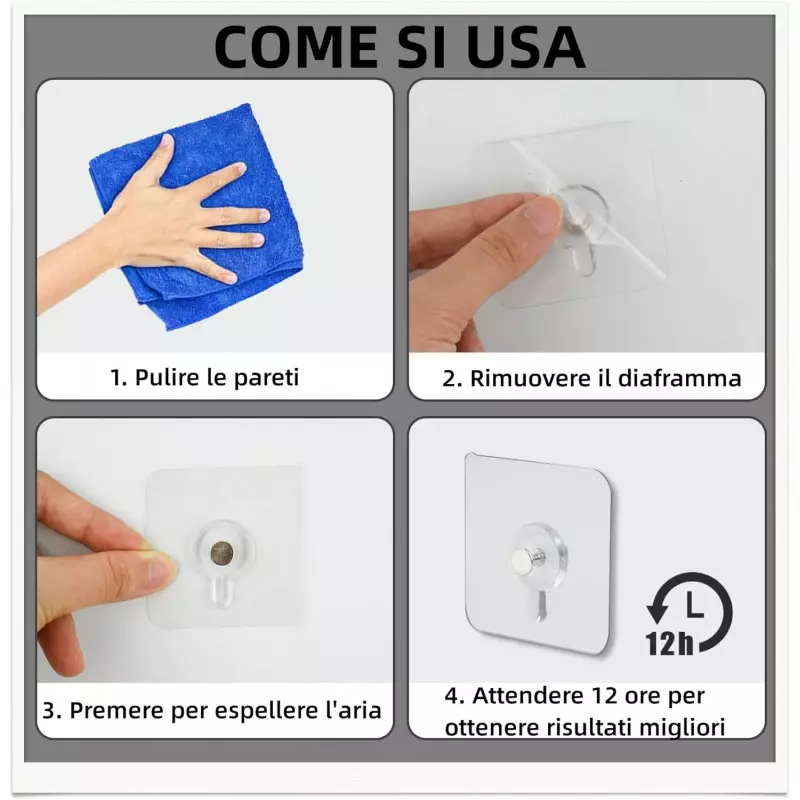 COME SI USA

1. Pulire le pareti

2. Rimuovere il diaframma

3. Premere per espellere l'aria

12h

4. Attendere 12 ore per ottenere risultati migliori