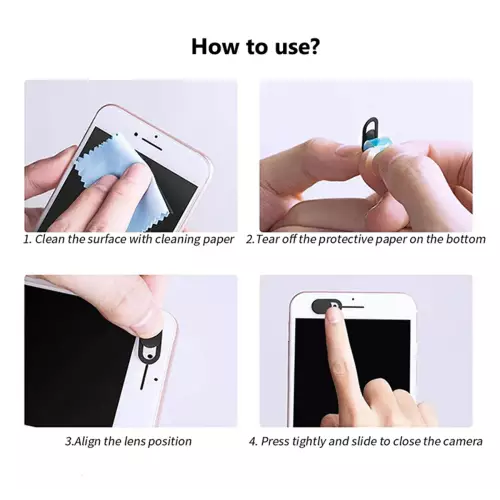 How to use?

1. Clean the surface with cleaning paper

2.Tear off the protective paper on the bottom

3.Align the lens position

4. Press tightly and slide to close the camera