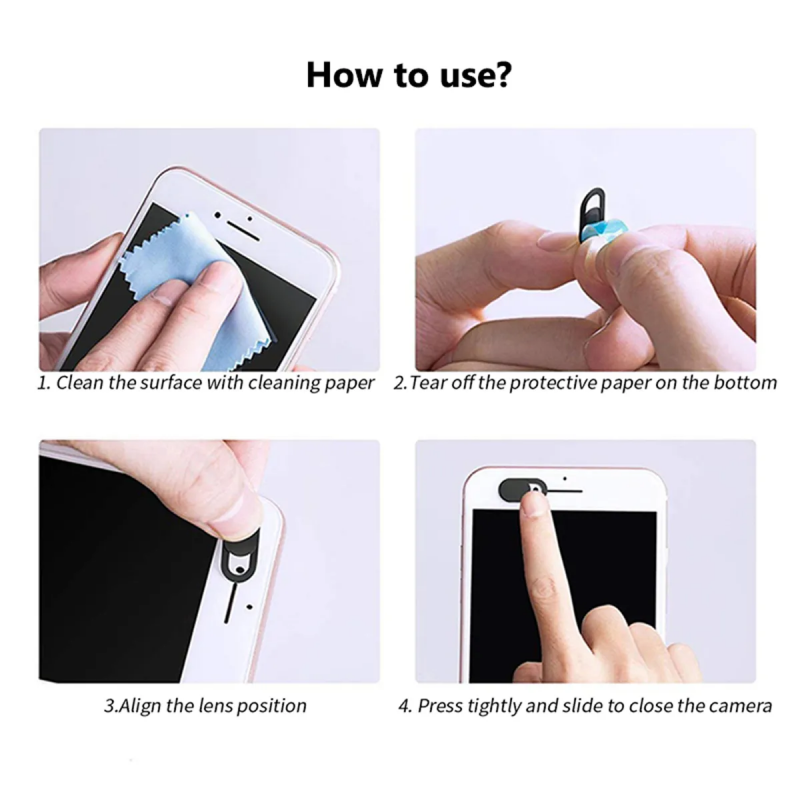 How to use?

1. Clean the surface with cleaning paper

2.Tear off the protective paper on the bottom

3.Align the lens position

4. Press tightly and slide to close the camera