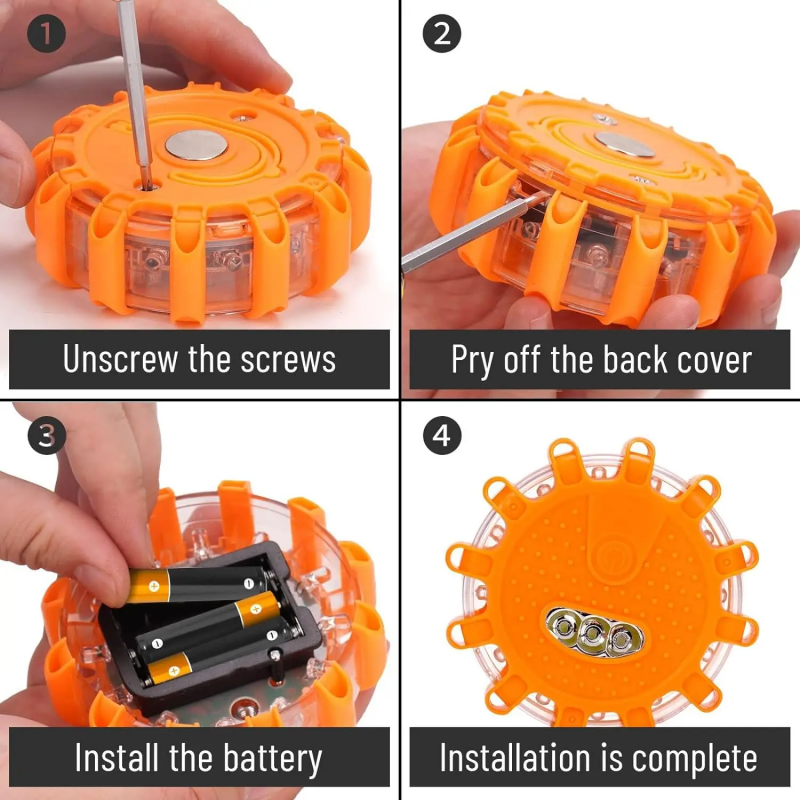 1
Unscrew the screws

2
Pry off the back cover

3
Install the battery

4
Installation is complete