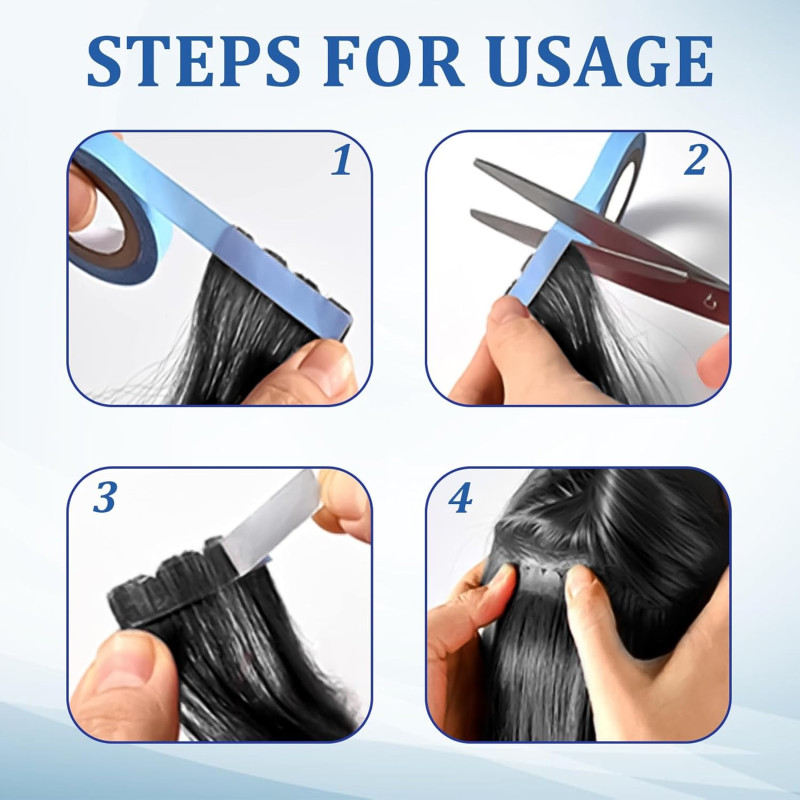 STEPS FOR USAGE

1

2

3

4