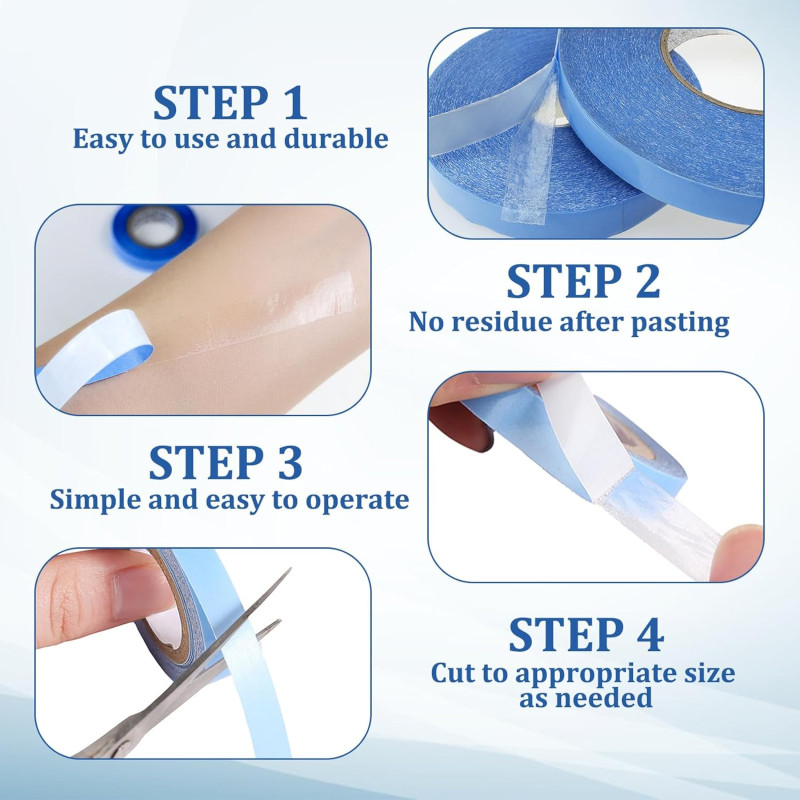 STEP 1
Easy to use and durable

STEP 2
No residue after pasting

STEP 3
Simple and easy to operate

STEP 4
Cut to appropriate size as needed