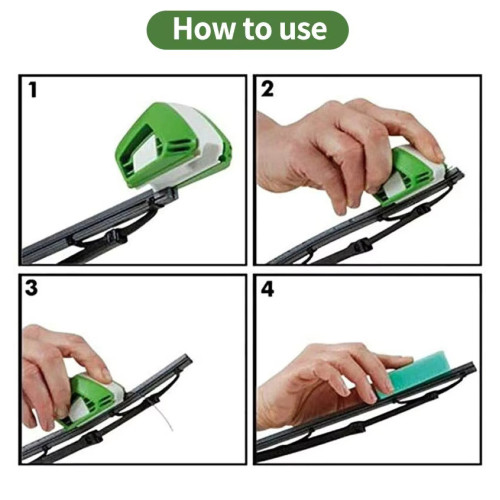 How to use

1

2

3

4