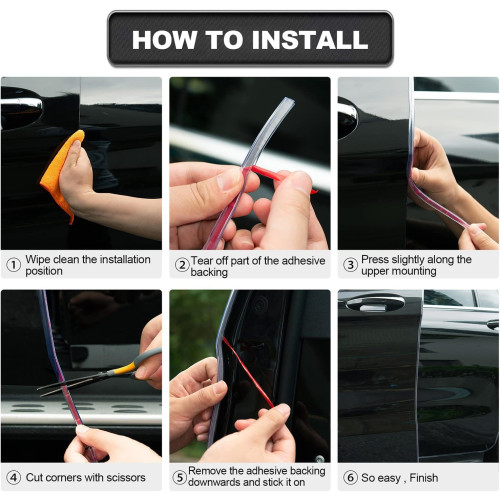 HOW TO INSTALL

① Wipe clean the installation position

② Tear off part of the adhesive backing

③ Press slightly along the upper mounting

④ Cut corners with scissors

⑤ Remove the adhesive backing downwards and stick it on

⑥ So easy , Finish