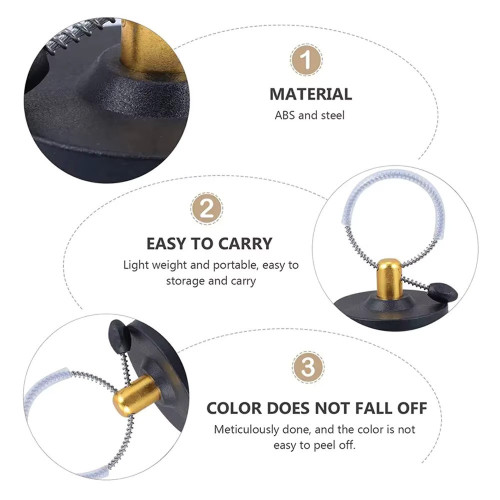 1

MATERIAL

ABS and steel

2

EASY TO CARRY

Light weight and portable, easy to storage and carry

3

COLOR DOES NOT FALL OFF

Meticulously done, and the color is not easy to peel off.