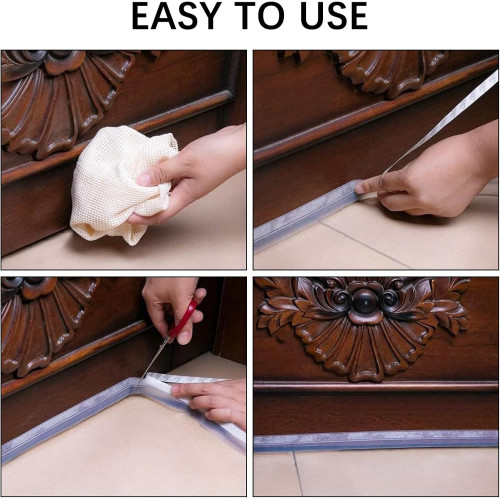 EASY TO USE