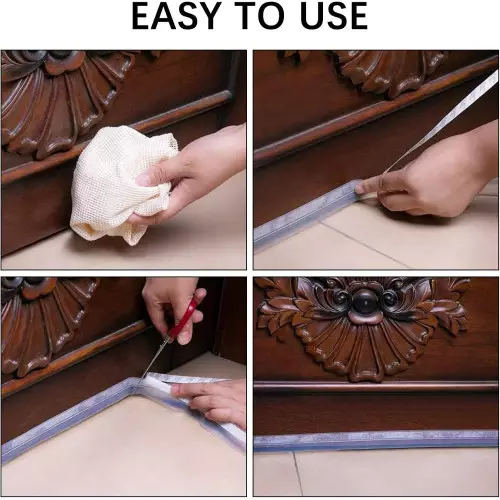 EASY TO USE