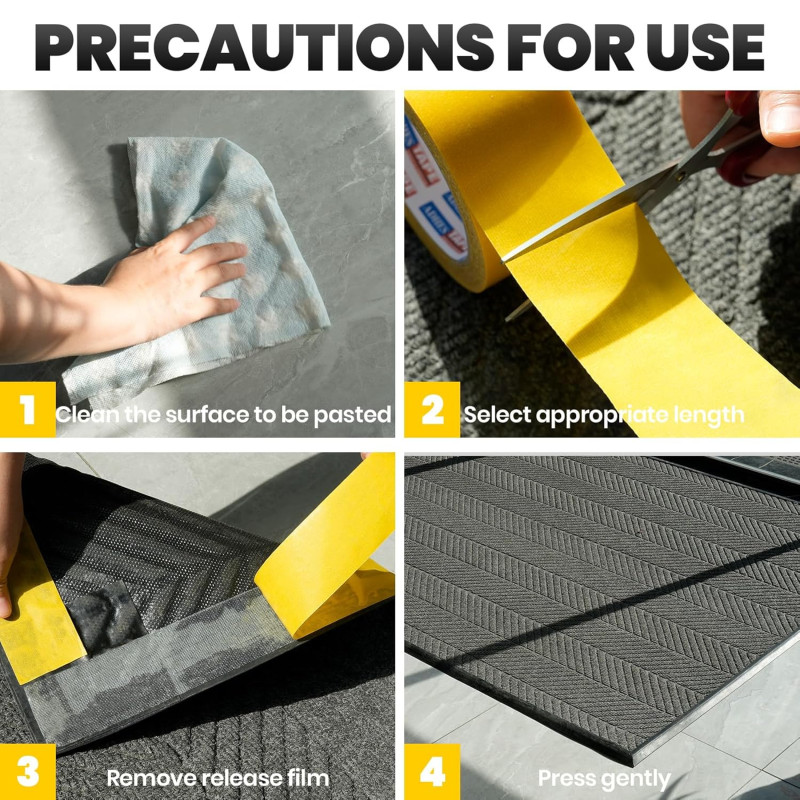 PRECAUTIONS FOR USE

1 Clean the surface to be pasted

2 Select appropriate length

3 Remove release film

4 Press gently