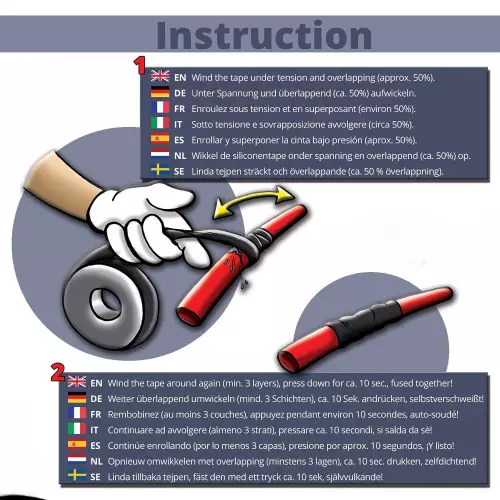 Instruction

1

EN Wind the tape under tension and overlapping (approx. 50%).
DE Unter Spannung und überlappend (ca. 50%) aufwickeln.
FR Enroulez sous tension et en superposant (environ 50%).
IT Sotto tensione e sovrapposizione avvolgere (circa 50%).
ES Enrollar y superponer la cinta bajo presión (aprox. 50%).
NL Wikkel de siliconentape onder spanning en overlappend (ca. 50%) op.
SE Linda tejpen sträckt och överlappande (ca. 50 % överlappning).

2

EN Wind the tape around again (min. 3 layers), press down for ca. 10 sec., fused together!
DE Weiter überlappend umwickeln (mind. 3 Schichten), ca. 10 Sek. andrücken, selbstverschweißt!
FR Rembobinez (au moins 3 couches), appuyez pendant environ 10 secondes, auto-soudé!
IT Continuare ad avvolgere (almeno 3 strati), pressare ca. 10 secondi, si salda da sè!
ES Continúe enrollando (por lo menos 3 capas), presione por aprox. 10 segundos, ¡Y listo!
NL Opnieuw omwikkelen met overlapping (minstens 3 lagen), ca. 10 sec. drukken, zelfdichtend!
SE Linda tillbaka tejpen, fäst den med ett tryck ca. 10 sek, självvulkande!