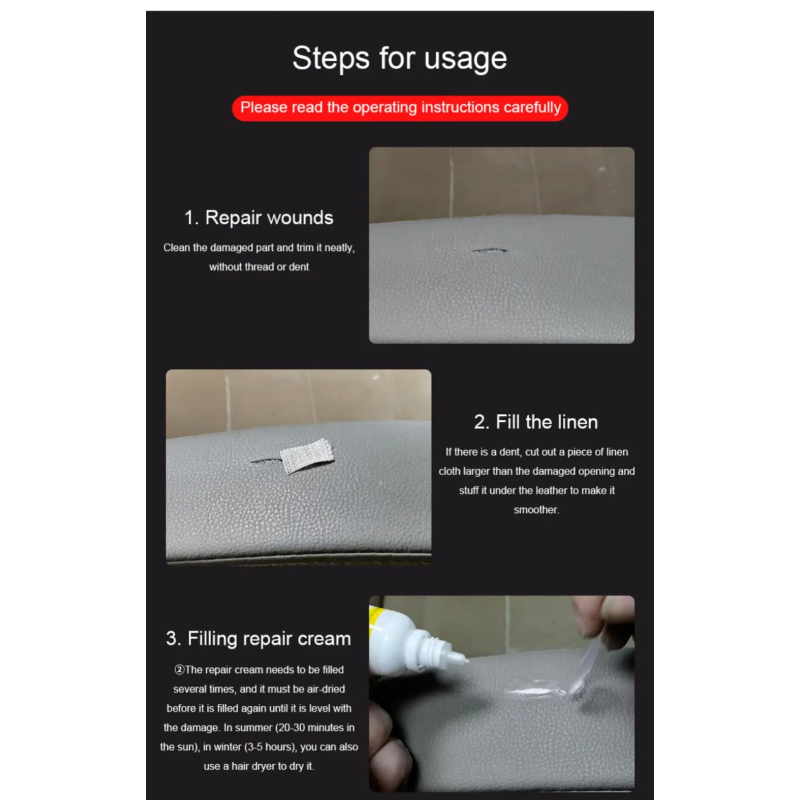 Steps for usage

Please read the operating instructions carefully

1. Repair wounds

Clean the damaged part and trim it neatly, without thread or dent

2. Fill the linen

If there is a dent, cut out a piece of linen cloth larger than the damaged opening and stuff it under the leather to make it smoother.

3. Filling repair cream

②The repair cream needs to be filled several times, and it must be air-dried before it is filled again until it is level with the damage. In summer (20-30 minutes in the sun), in winter (3-5 hours), you can also use a hair dryer to dry it.