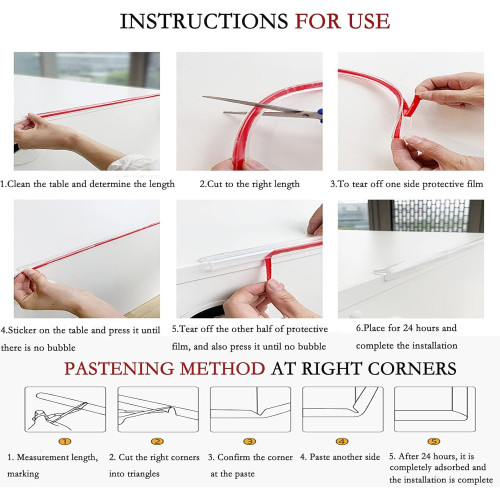 INSTRUCTIONS FOR USE

1.Clean the table and determine the length

2.Cut to the right length

3.To tear off one side protective film

4.Sticker on the table and press it until there is no bubble

5.Tear off the other half of protective film, and also press it until no bubble

6.Place for 24 hours and complete the installation

PASTENING METHOD AT RIGHT CORNERS

①

②

③

④

⑤

1. Measurement length, marking

2. Cut the right corners into triangles

3. Confirm the corner at the paste

4. Paste another side

5. After 24 hours, it is completely adsorbed and the installation is complete