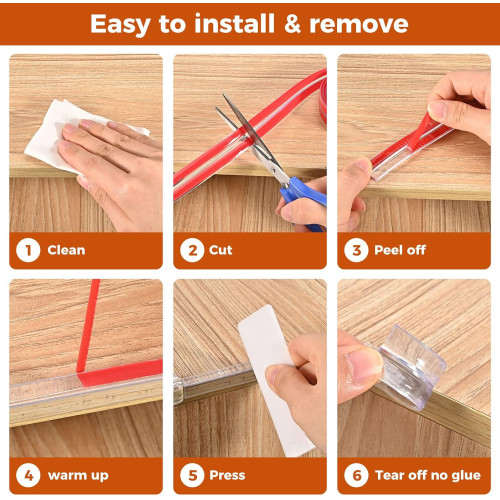 Easy to install & remove

1 Clean

2 Cut

3 Peel off

4 warm up

5 Press

6 Tear off no glue