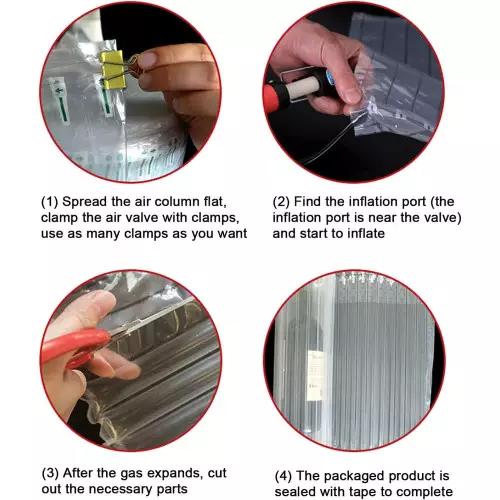 (1) Spread the air column flat, clamp the air valve with clamps, use as many clamps as you want

(2) Find the inflation port (the inflation port is near the valve) and start to inflate

(3) After the gas expands, cut out the necessary parts

(4) The packaged product is sealed with tape to complete