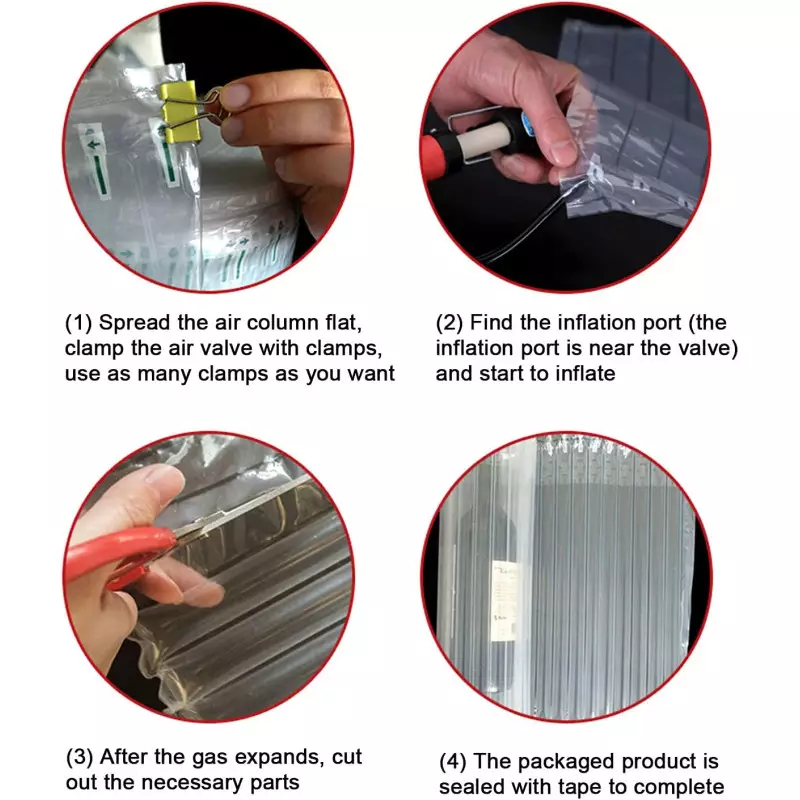 (1) Spread the air column flat, clamp the air valve with clamps, use as many clamps as you want

(2) Find the inflation port (the inflation port is near the valve) and start to inflate

(3) After the gas expands, cut out the necessary parts

(4) The packaged product is sealed with tape to complete