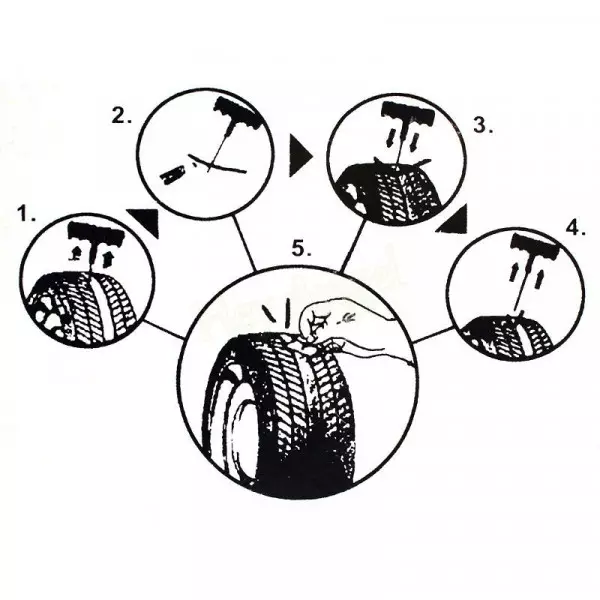 1.

2.

3.

4.

5.