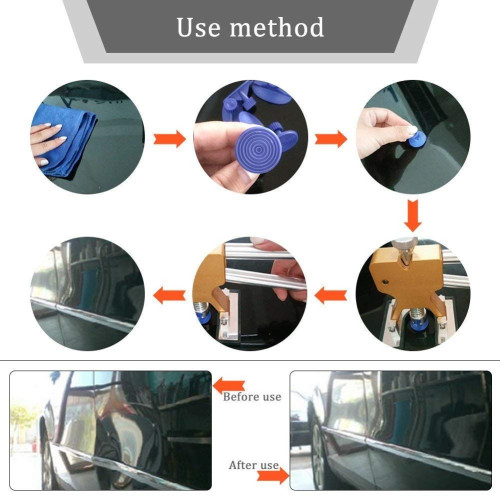 Use method

Before use

After use