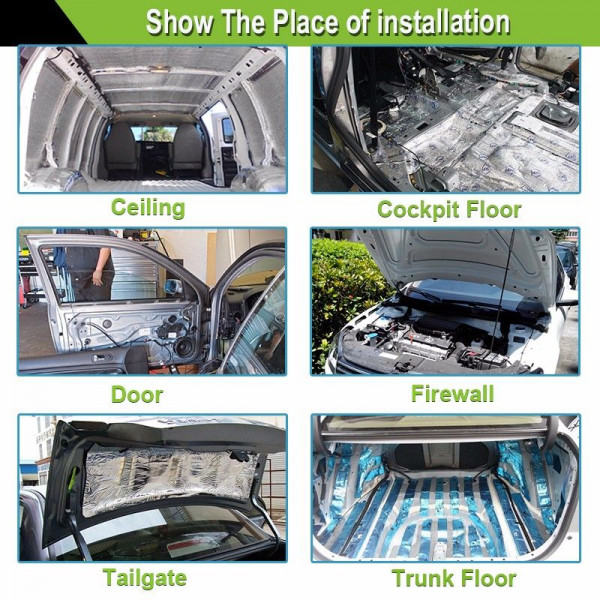 Show The Place of installation

Ceiling

Cockpit Floor

Door

Firewall

Tailgate

Trunk Floor