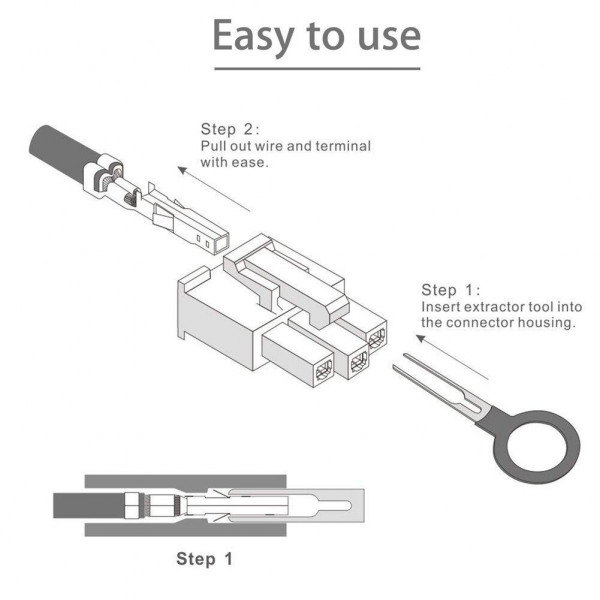 Easy to use

Step 2:
Pull out wire and terminal with ease.

Step 1:
Insert extractor tool into the connector housing.

Step 1