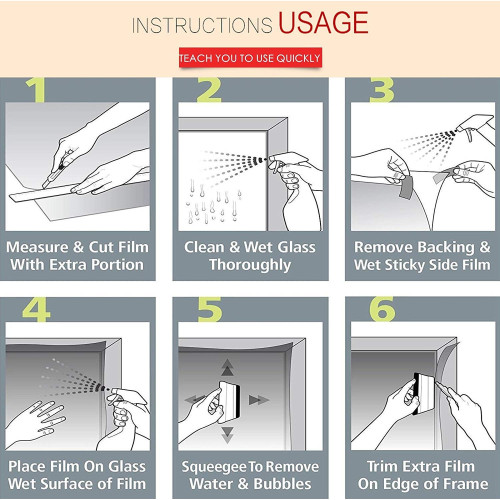 INSTRUCTIONS USAGE

TEACH YOU TO USE QUICKLY

1

Measure & Cut Film With Extra Portion

2

Clean & Wet Glass Thoroughly

3

Remove Backing & Wet Sticky Side Film

4

Place Film On Glass Wet Surface of Film

5

Squeegee To Remove Water & Bubbles

6

Trim Extra Film On Edge of Frame