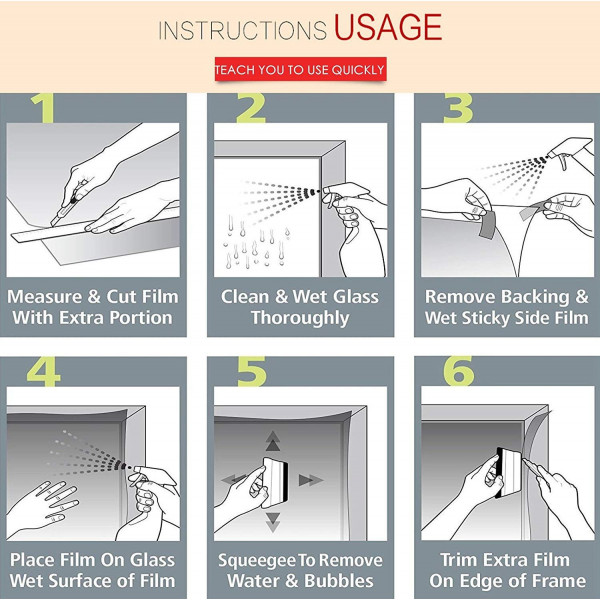 INSTRUCTIONS USAGE

TEACH YOU TO USE QUICKLY

1

Measure & Cut Film With Extra Portion

2

Clean & Wet Glass Thoroughly

3

Remove Backing & Wet Sticky Side Film

4

Place Film On Glass Wet Surface of Film

5

Squeegee To Remove Water & Bubbles

6

Trim Extra Film On Edge of Frame