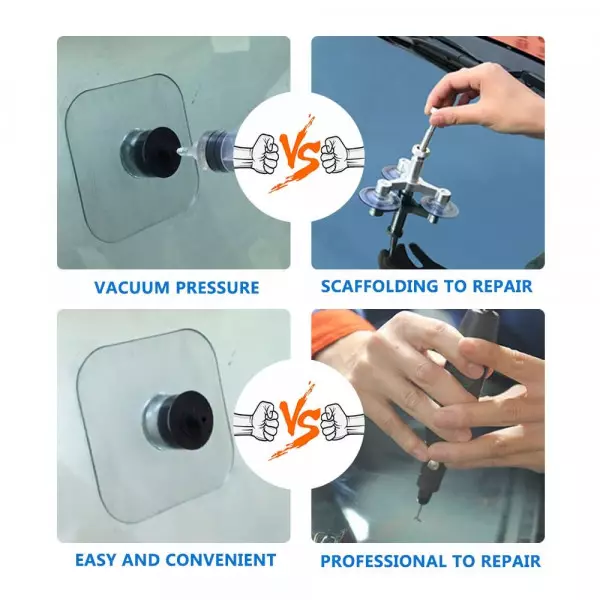 VS

VACUUM PRESSURE

SCAFFOLDING TO REPAIR

VS

EASY AND CONVENIENT

PROFESSIONAL TO REPAIR