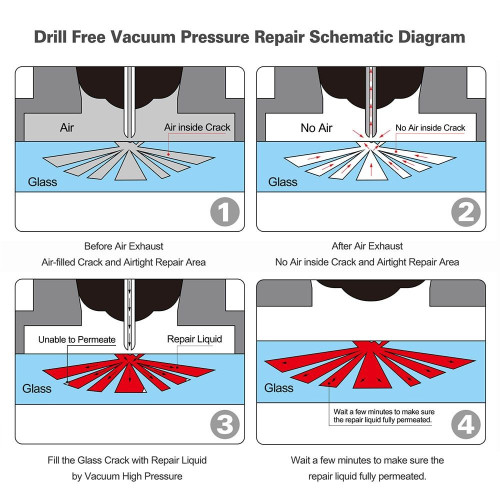 Drill Free Vacuum Pressure Repair Schematic Diagram

Air
Air inside Crack
Glass
1

Before Air Exhaust
Air-filled Crack and Airtight Repair Area

No Air
No Air inside Crack
Glass
2

After Air Exhaust
No Air inside Crack and Airtight Repair Area

Unable to Permeate
Repair Liquid
Glass
3

Fill the Glass Crack with Repair Liquid
by Vacuum High Pressure

Glass
Wait a few minutes to make sure the repair liquid fully permeated.
4

Wait a few minutes to make sure the repair liquid fully permeated.