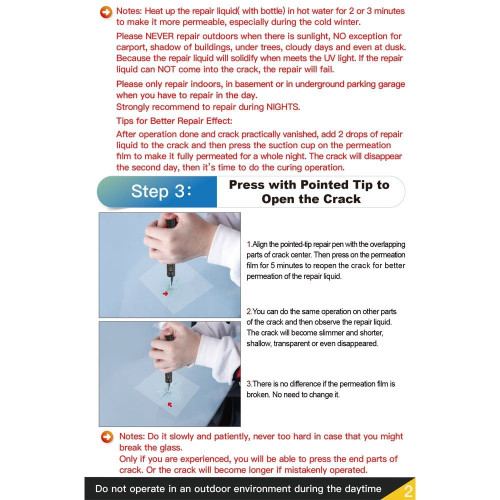 Notes: Heat up the repair liquid( with bottle) in hot water for 2 or 3 minutes to make it more permeable, especially during the cold winter.

Please NEVER repair outdoors when there is sunlight, NO exception for carport, shadow of buildings, under trees, cloudy days and even at dusk. Because the repair liquid will solidify when meets the UV light. If the repair liquid can NOT come into the crack, the repair will fail.

Please only repair indoors, in basement or in underground parking garage when you have to repair in the day.
Strongly recommend to repair during NIGHTS.

Tips for Better Repair Effect:

After operation done and crack practically vanished, add 2 drops of repair liquid to the crack and then press the suction cup on the permeation film to make it fully permeated for a whole night. The crack will disappear the second day, then it's time to do the curing operation.

Step 3: Press with Pointed Tip to Open the Crack

1.Align the pointed-tip repair pen with the overlapping parts of crack center. Then press on the permeation film for 5 minutes to reopen the crack for better permeation of the repair liquid.

2.You can do the same operation on other parts of the crack and then observe the repair liquid. The crack will become slimmer and shorter, shallow, transparent or even disappeared.

3.There is no difference if the permeation film is broken. No need to change it.

Notes: Do it slowly and patiently, never too hard in case that you might break the glass.
Only if you are experienced, you will be able to press the end parts of crack. Or the crack will become longer if mistakenly operated.

Do not operate in an outdoor environment during the daytime 2