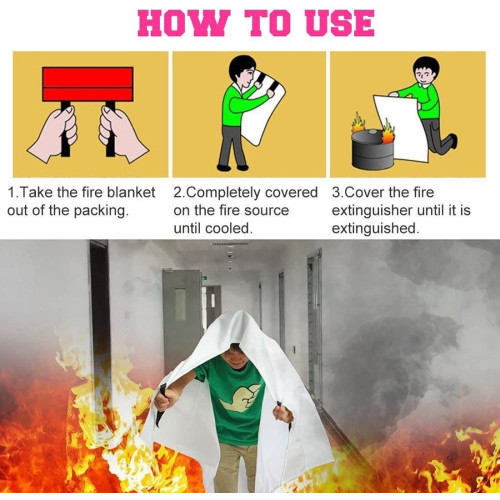 HOW TO USE

1.Take the fire blanket out of the packing.

2.Completely covered on the fire source until cooled.

3.Cover the fire extinguisher until it is extinguished.