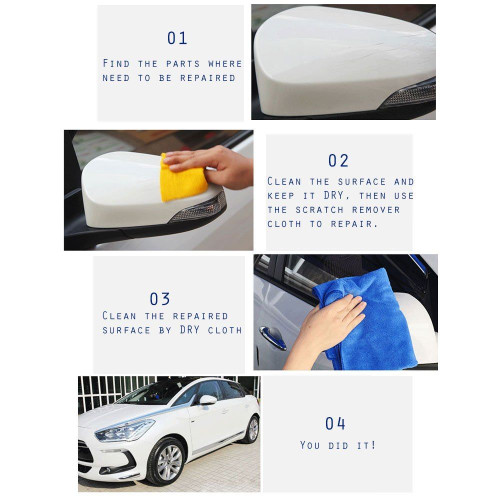 01

Find the parts where need to be repaired

02

Clean the surface and keep it DRY, then use the scratch remover cloth to repair.

03

Clean the repaired surface by DRY cloth

04

You did it!