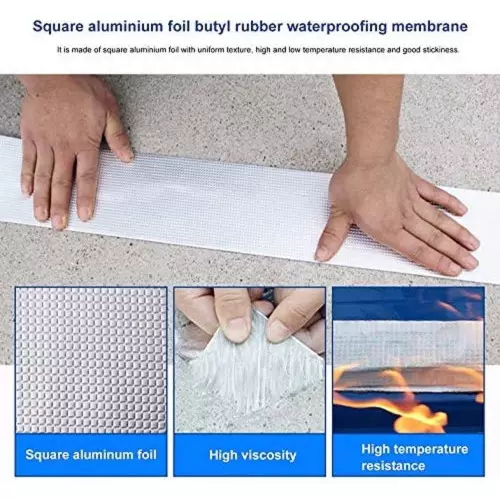 Square aluminium foil butyl rubber waterproofing membrane

It is made of square aluminium foil with uniform texture, high and low temperature resistance and good stickiness.

Square aluminum foil

High viscosity

High temperature resistance