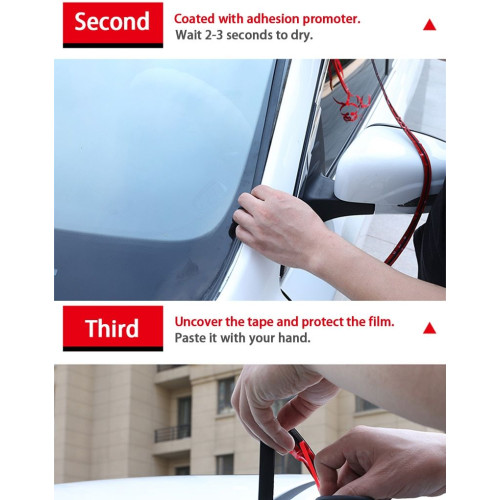 Second

Coated with adhesion promoter.
Wait 2-3 seconds to dry.

Third

Uncover the tape and protect the film.
Paste it with your hand.