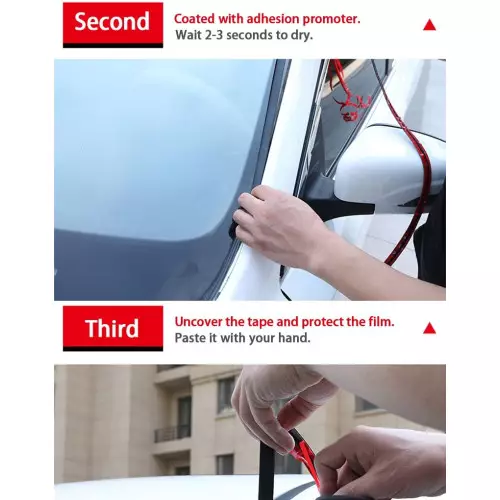 Second

Coated with adhesion promoter.
Wait 2-3 seconds to dry.

Third

Uncover the tape and protect the film.
Paste it with your hand.