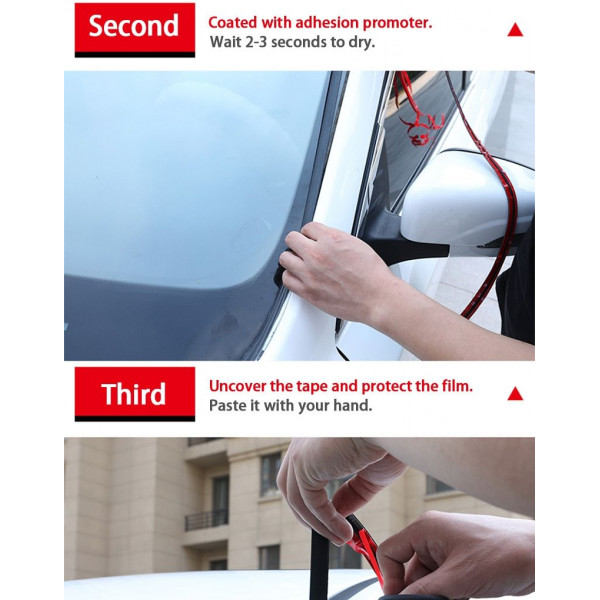 Second

Coated with adhesion promoter.
Wait 2-3 seconds to dry.

Third

Uncover the tape and protect the film.
Paste it with your hand.