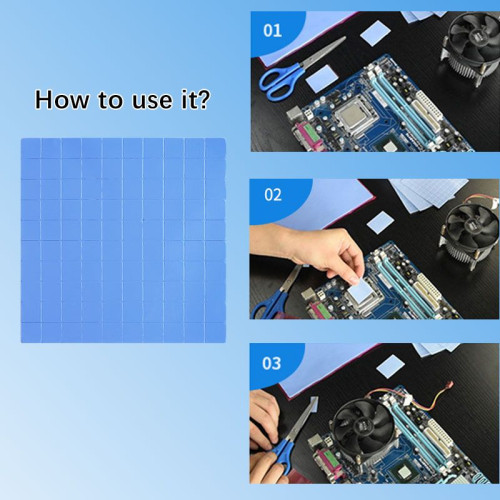 How to use it?

01

02

03