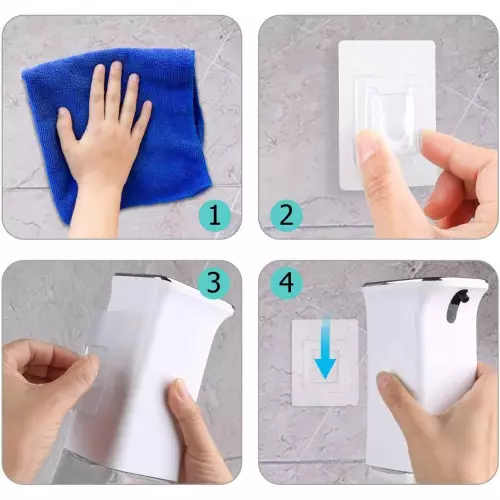 1

2

3

4