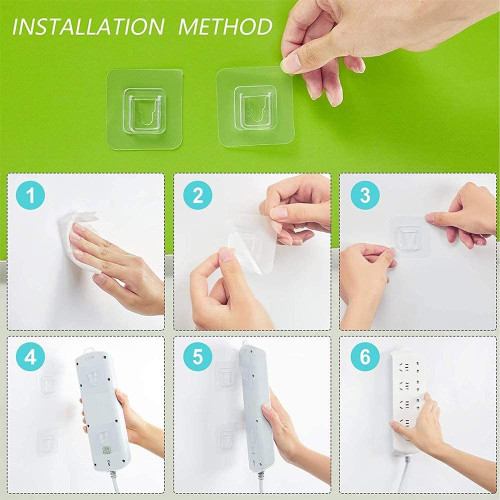 INSTALLATION METHOD

1

2

3

4

5

6