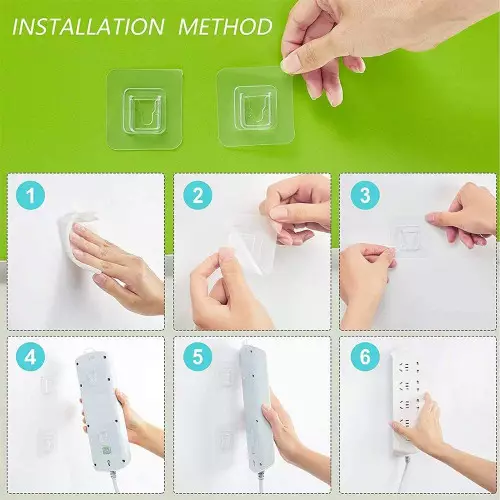 INSTALLATION METHOD

1

2

3

4

5

6