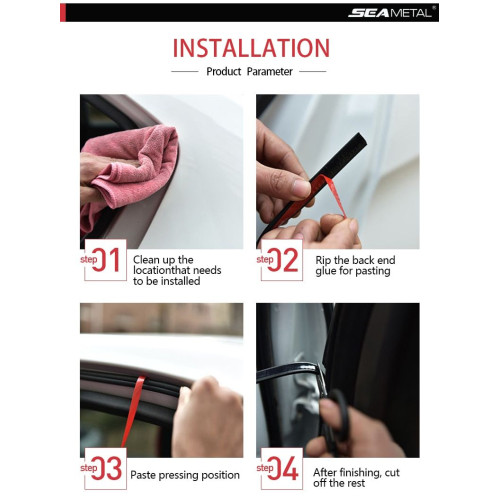 SEAMETAL®

INSTALLATION

Product Parameter

step 01 Clean up the locationthat needs to be installed

step 02 Rip the back end glue for pasting

step 03 Paste pressing position

step 04 After finishing, cut off the rest