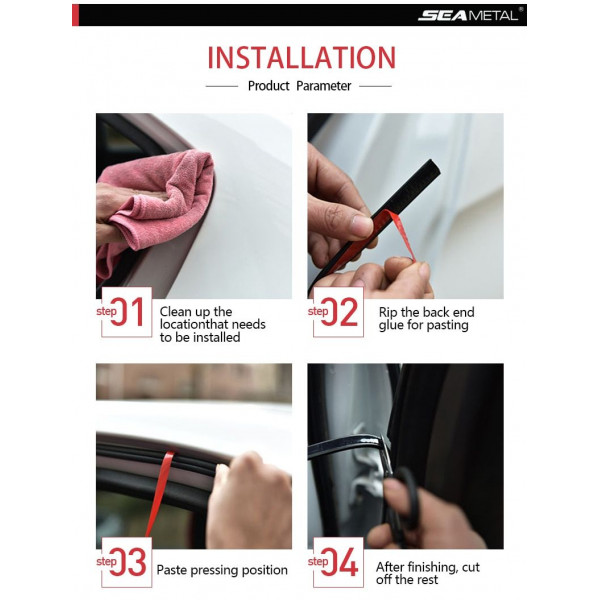 SEAMETAL®

INSTALLATION

Product Parameter

step 01 Clean up the locationthat needs to be installed

step 02 Rip the back end glue for pasting

step 03 Paste pressing position

step 04 After finishing, cut off the rest