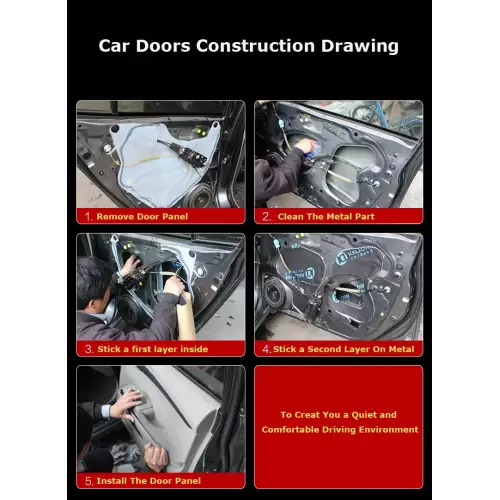 Car Doors Construction Drawing

1. Remove Door Panel

2. Clean The Metal Part

3. Stick a first layer inside

4. Stick a Second Layer On Metal

5. Install The Door Panel

To Creat You a Quiet and Comfortable Driving Environment