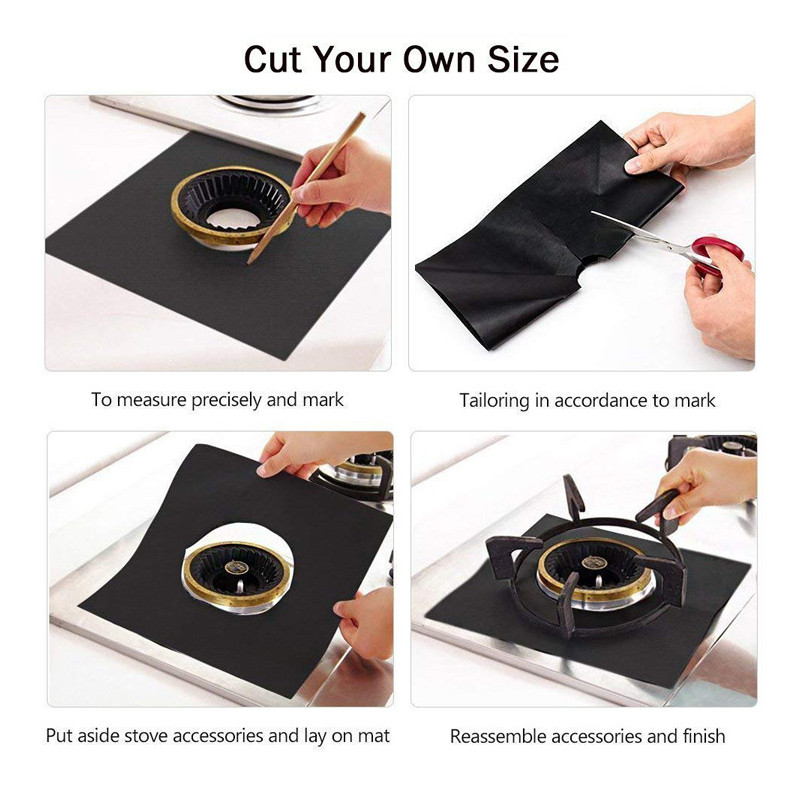 Cut Your Own Size

To measure precisely and mark

Tailoring in accordance to mark

Put aside stove accessories and lay on mat

Reassemble accessories and finish