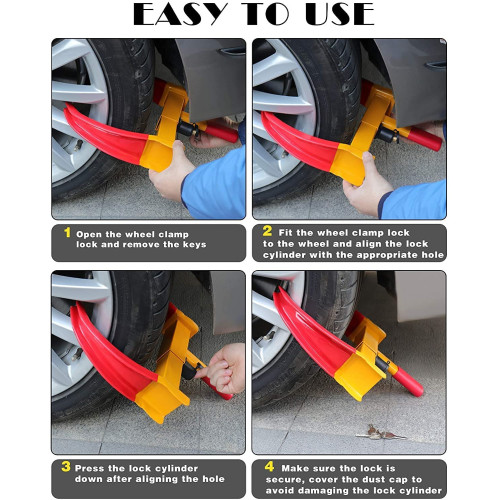 EASY TO USE

1 Open the wheel clamp lock and remove the keys

2 Fit the wheel clamp lock to the wheel and align the lock cylinder with the appropriate hole

3 Press the lock cylinder down after aligning the hole

4 Make sure the lock is secure, cover the dust cap to avoid damaging the lock cylinder